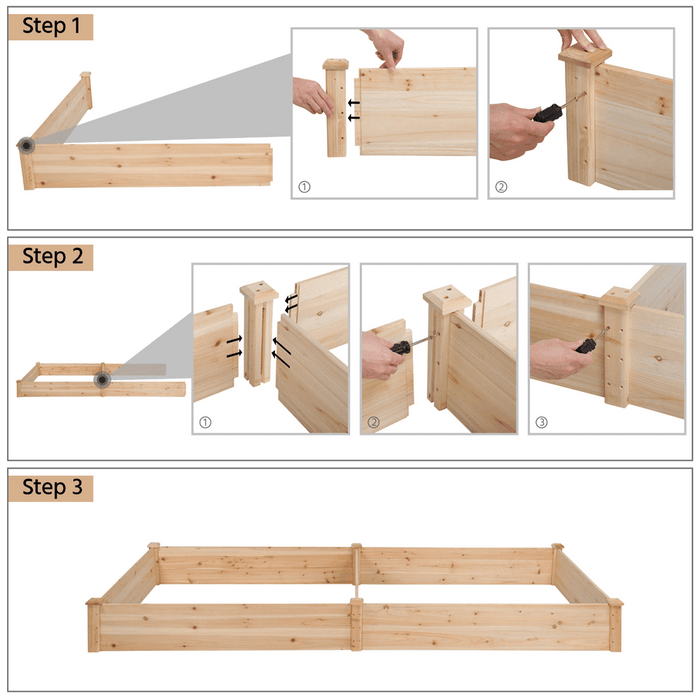 Step 1

①

②

Step 2

①

②

③

Step 3