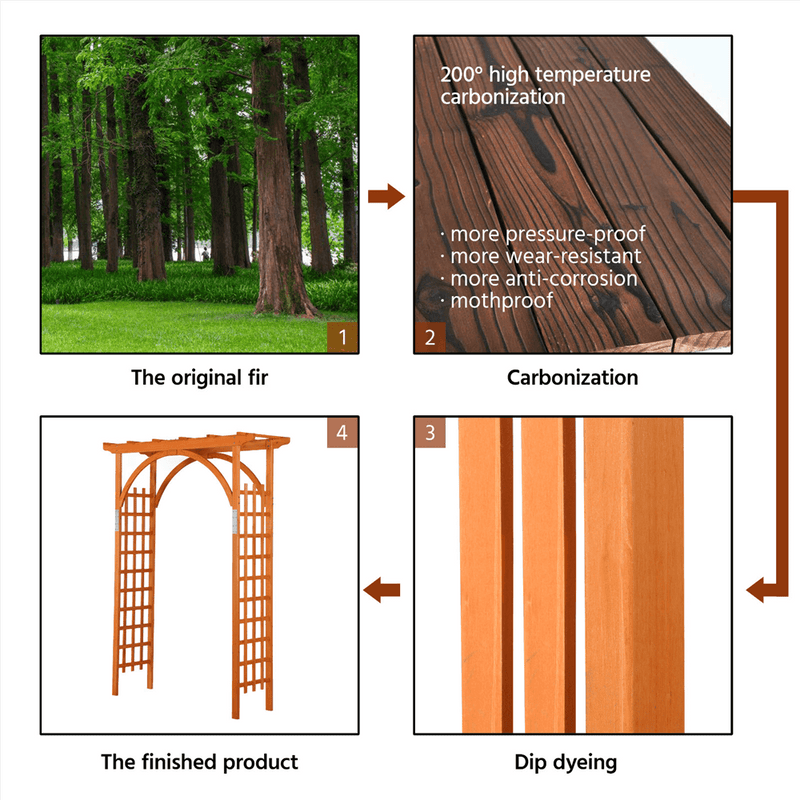 1

The original fir

200° high temperature carbonization

· more pressure-proof
· more wear-resistant
· more anti-corrosion
· mothproof

2

Carbonization

3

Dip dyeing

4

The finished product