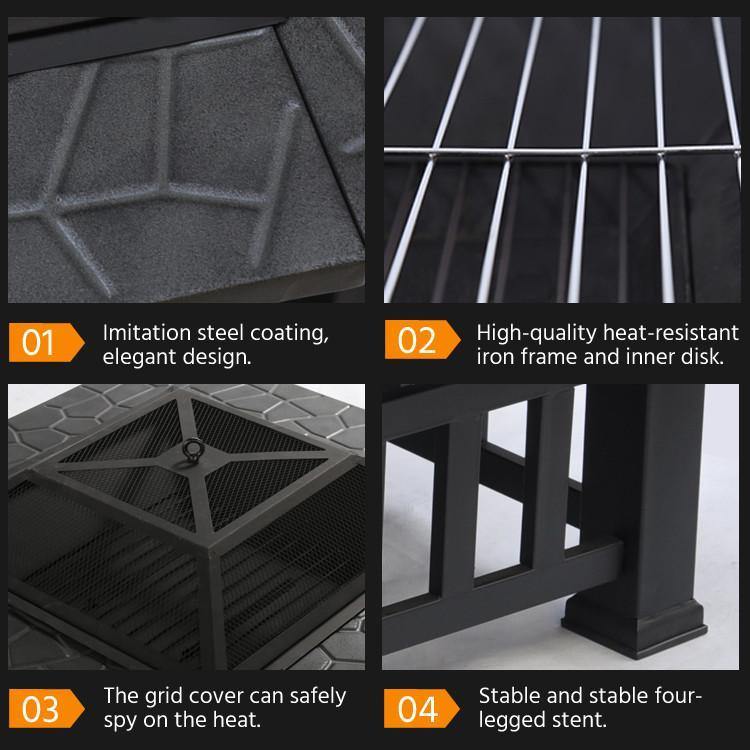 01 Imitation steel coating, elegant design.

02 High-quality heat-resistant iron frame and inner disk.

03 The grid cover can safely spy on the heat.

04 Stable and stable four-legged stent.