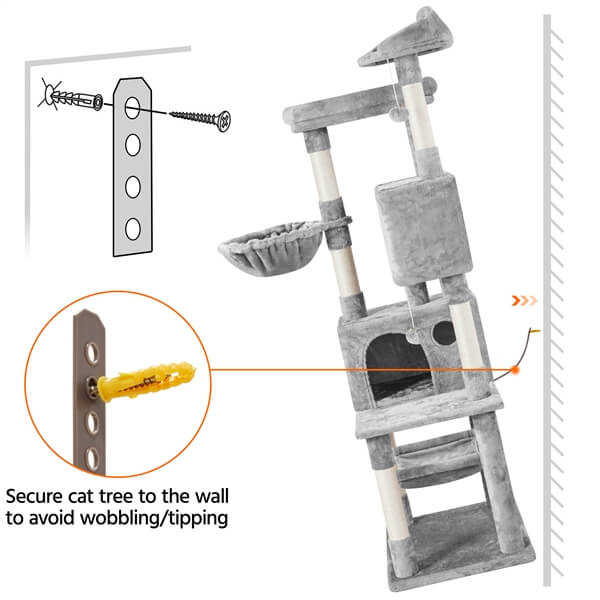 Secure cat tree to the wall to avoid wobbling/tipping