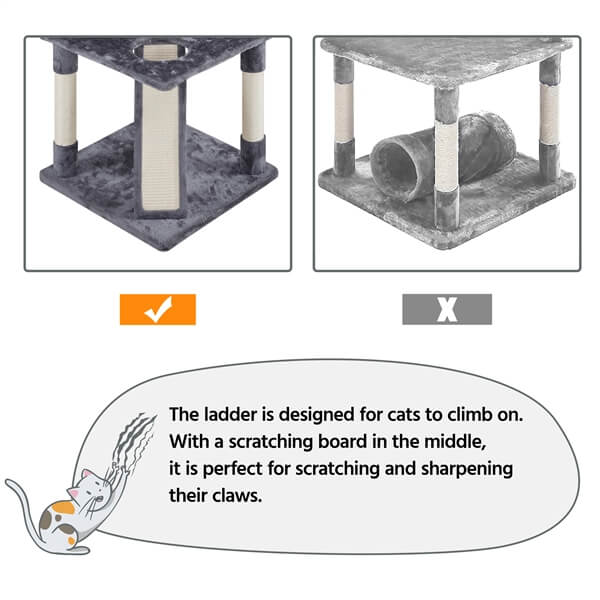 ✓

X

The ladder is designed for cats to climb on. With a scratching board in the middle, it is perfect for scratching and sharpening their claws.