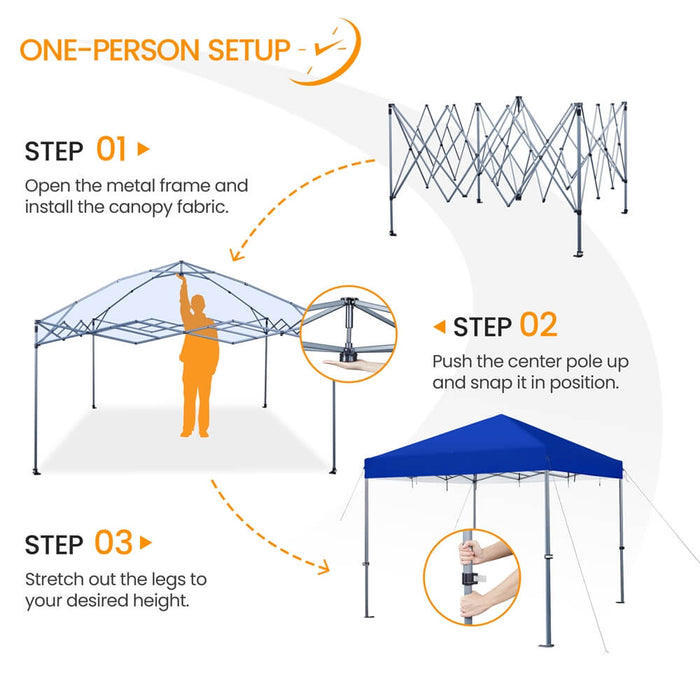 ONE-PERSON SETUP

STEP 01

Open the metal frame and install the canopy fabric.

STEP 02

Push the center pole up and snap it in position.

STEP 03

Stretch out the legs to your desired height.