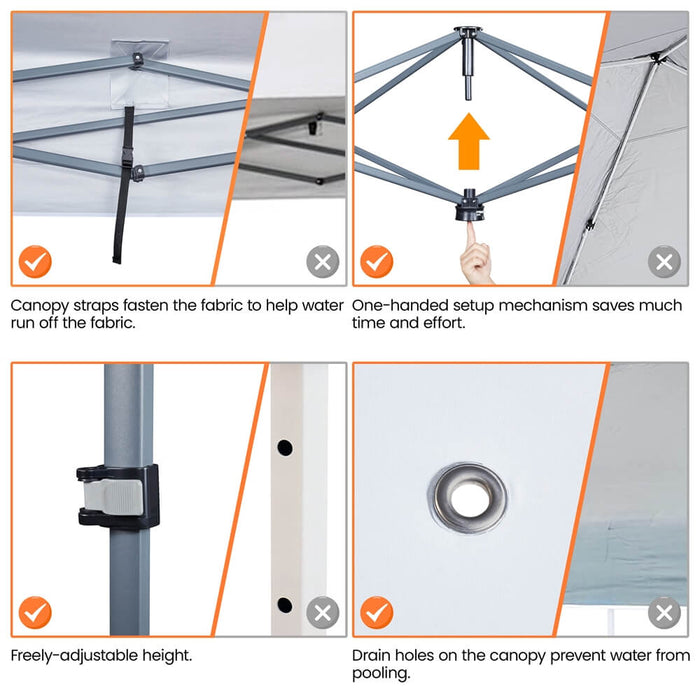 Canopy straps fasten the fabric to help water run off the fabric.

One-handed setup mechanism saves much time and effort.

Freely-adjustable height.

Drain holes on the canopy prevent water from pooling.