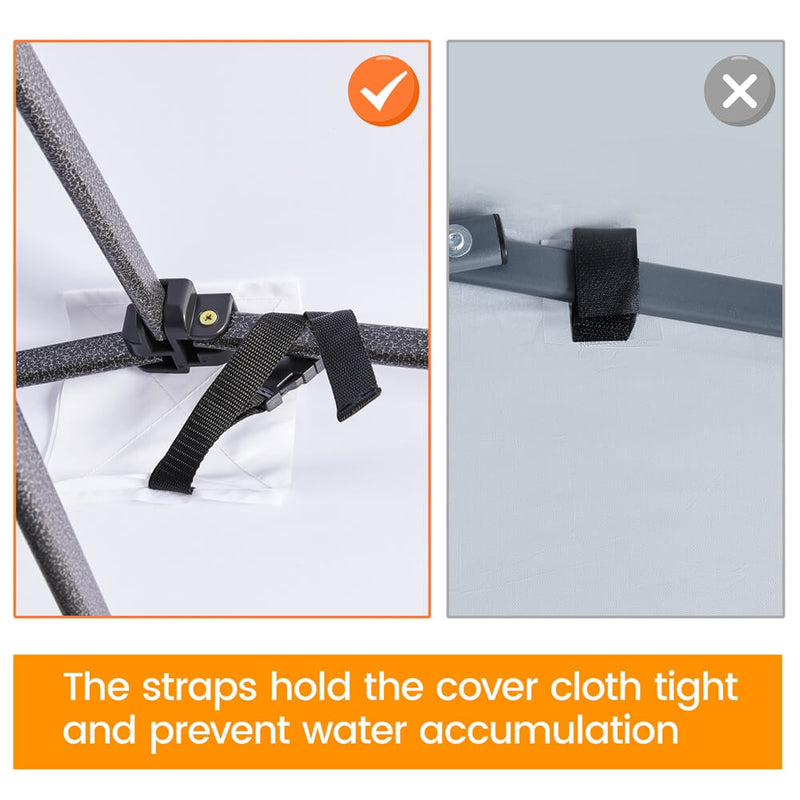 The straps hold the cover cloth tight and prevent water accumulation