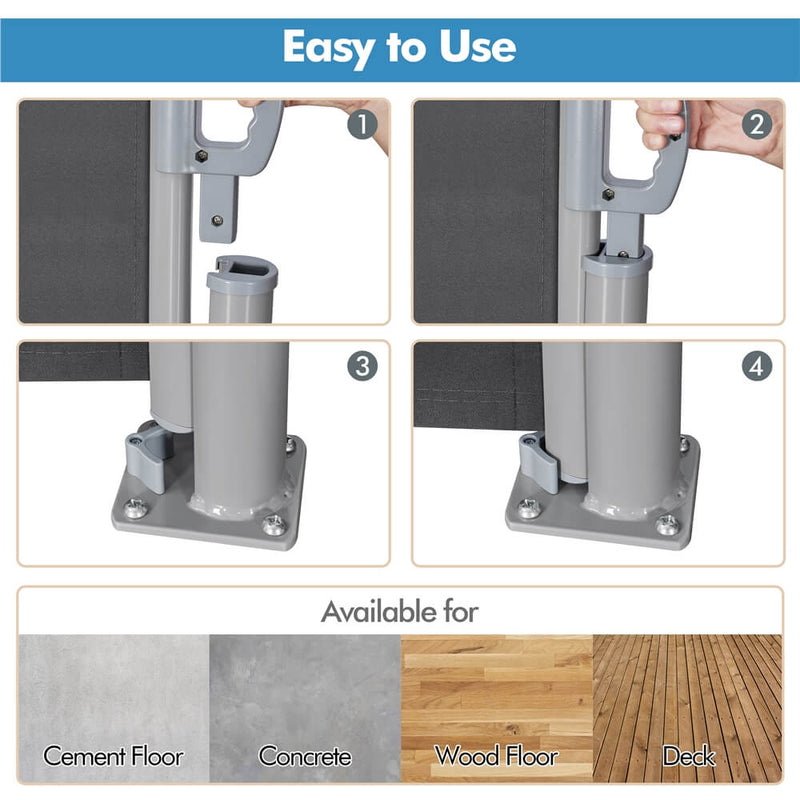 Easy to Use

1

2

3

4

Available for

Cement Floor

Concrete

Wood Floor

Deck