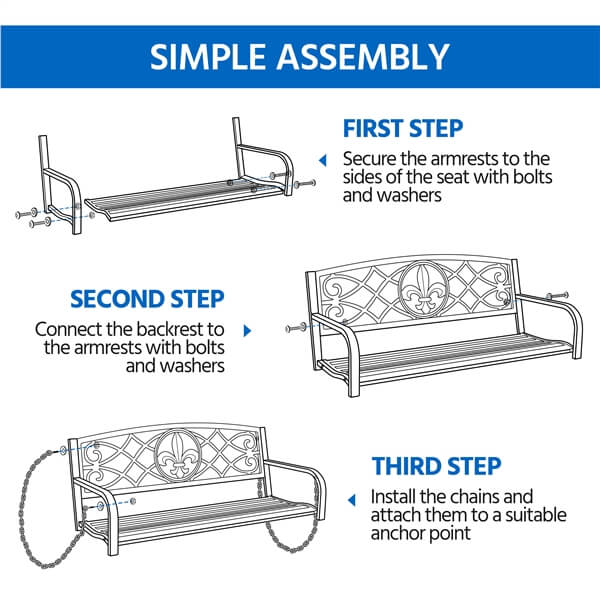 SIMPLE ASSEMBLY

FIRST STEP

Secure the armrests to the sides of the seat with bolts and washers

SECOND STEP

Connect the backrest to the armrests with bolts and washers

THIRD STEP

Install the chains and attach them to a suitable anchor point