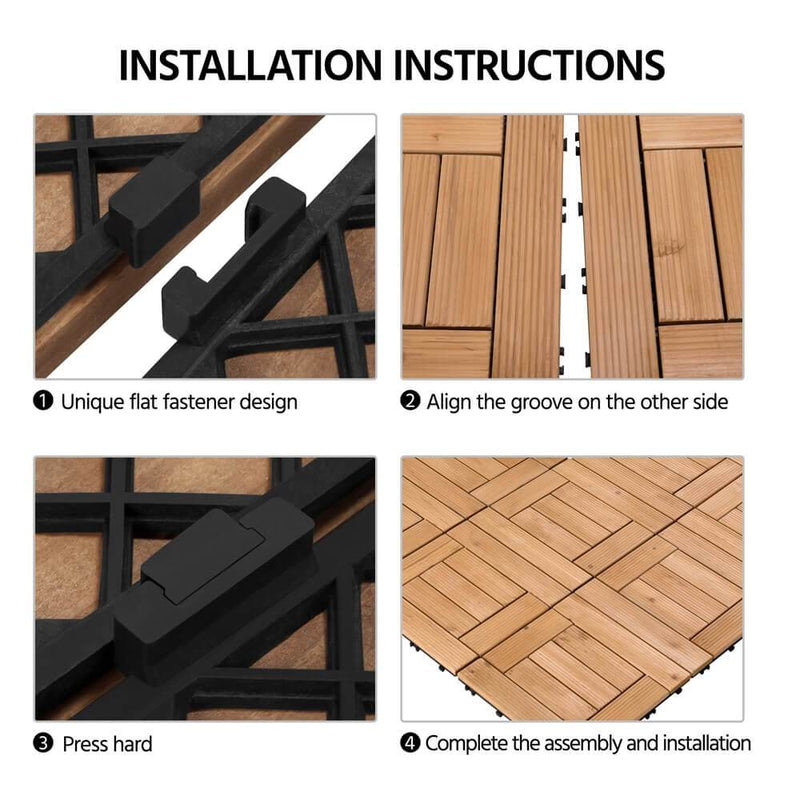 INSTALLATION INSTRUCTIONS

❶ Unique flat fastener design

❷ Align the groove on the other side

❸ Press hard

❹ Complete the assembly and installation