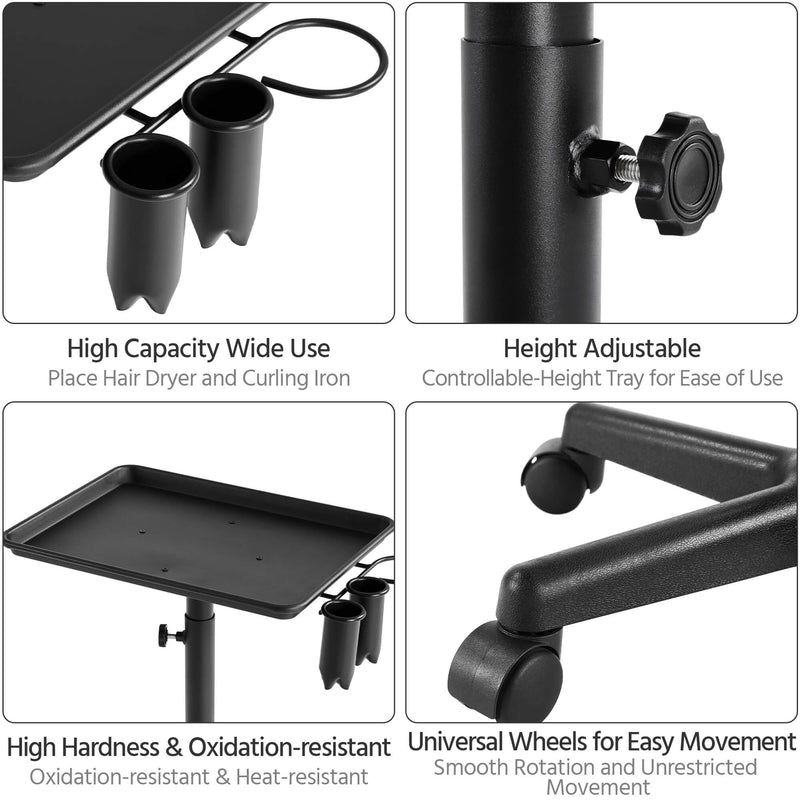 High Capacity Wide Use
Place Hair Dryer and Curling Iron

Height Adjustable
Controllable-Height Tray for Ease of Use

High Hardness & Oxidation-resistant
Oxidation-resistant & Heat-resistant

Universal Wheels for Easy Movement
Smooth Rotation and Unrestricted Movement