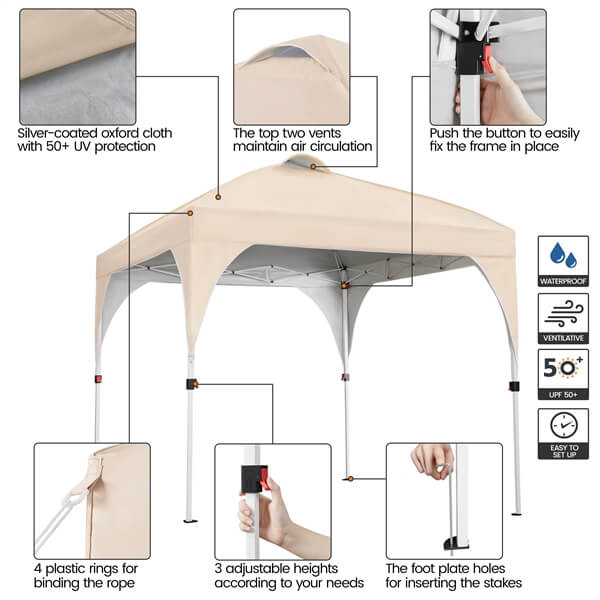 Silver-coated oxford cloth with 50+ UV protection

The top two vents maintain air circulation

Push the button to easily fix the frame in place

WATERPROOF

VENTILATIVE

50+

UPF 50+

EASY TO SET UP

4 plastic rings for binding the rope

3 adjustable heights according to your needs

The foot plate holes for inserting the stakes