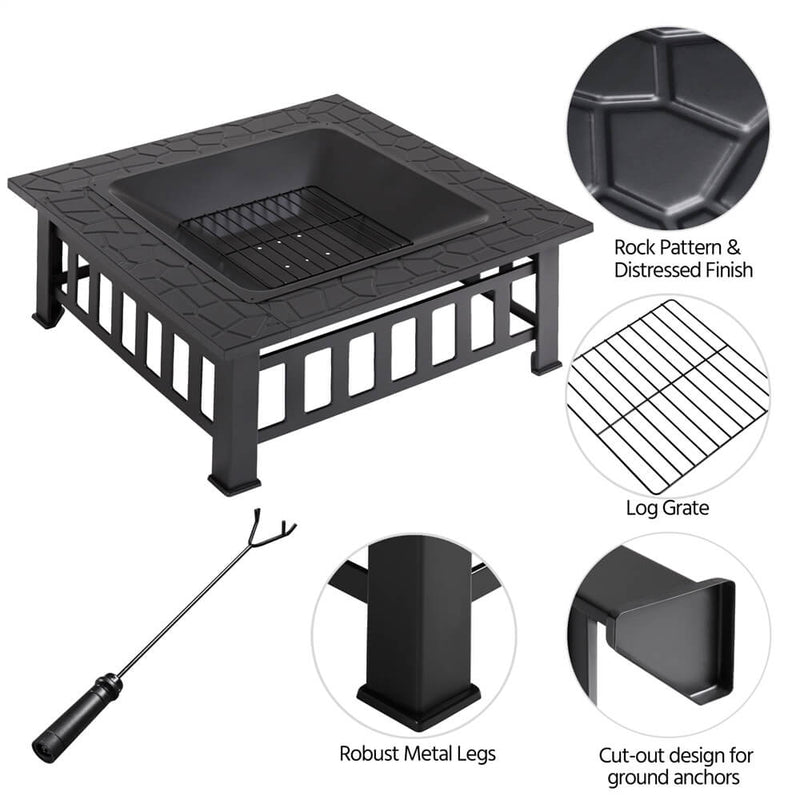 Rock Pattern & Distressed Finish

Log Grate

Robust Metal Legs

Cut-out design for ground anchors