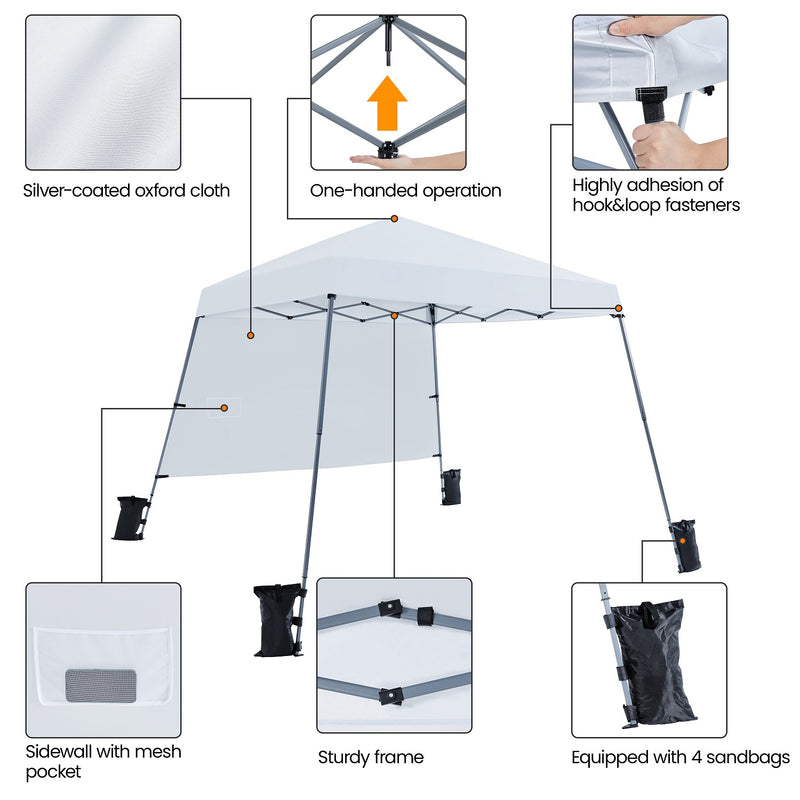 Silver-coated oxford cloth

One-handed operation

Highly adhesion of hook&loop fasteners

Sidewall with mesh pocket

Sturdy frame

Equipped with 4 sandbags