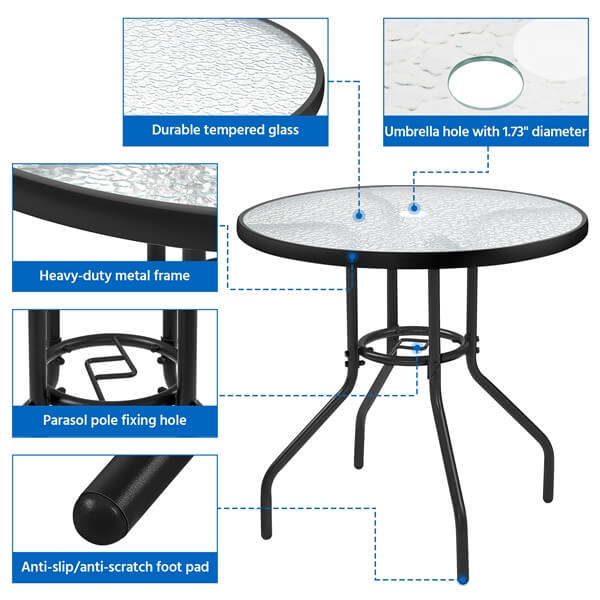 Durable tempered glass

Umbrella hole with 1.73" diameter

Heavy-duty metal frame

Parasol pole fixing hole

Anti-slip/anti-scratch foot pad