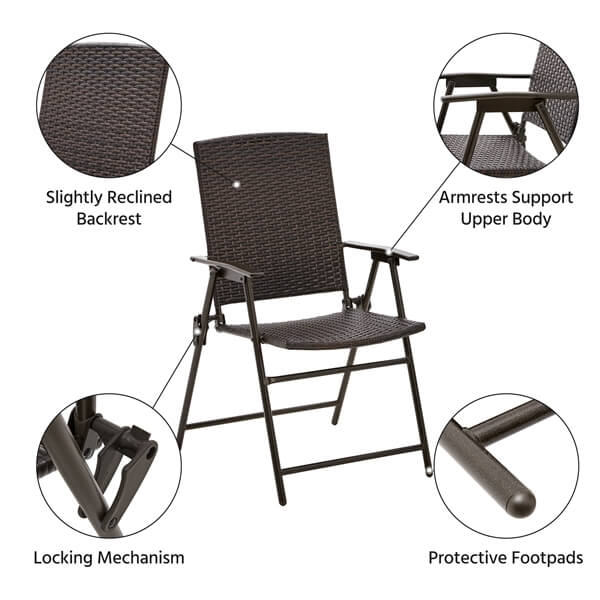 Slightly Reclined Backrest

Armrests Support Upper Body

Locking Mechanism

Protective Footpads