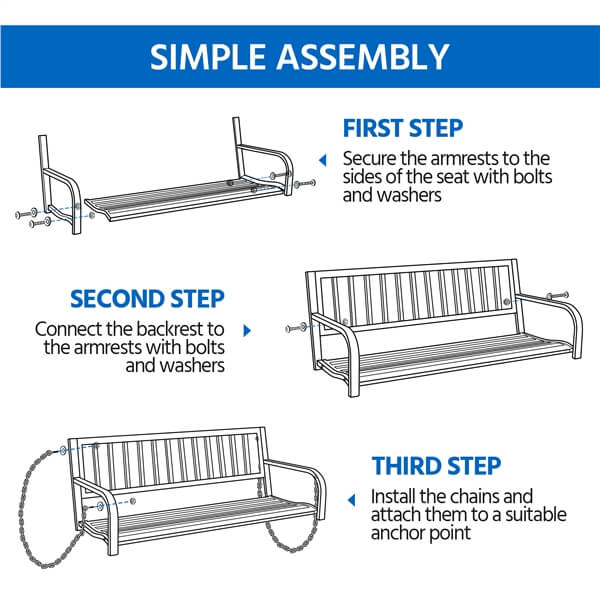 SIMPLE ASSEMBLY

FIRST STEP

Secure the armrests to the sides of the seat with bolts and washers

SECOND STEP

Connect the backrest to the armrests with bolts and washers

THIRD STEP

Install the chains and attach them to a suitable anchor point