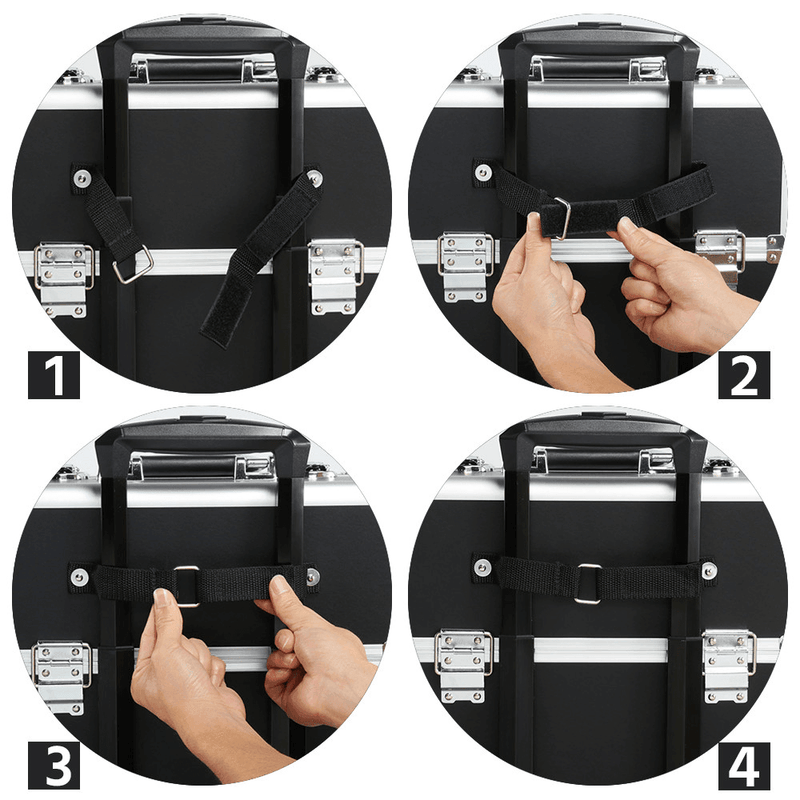 1

2

3

4