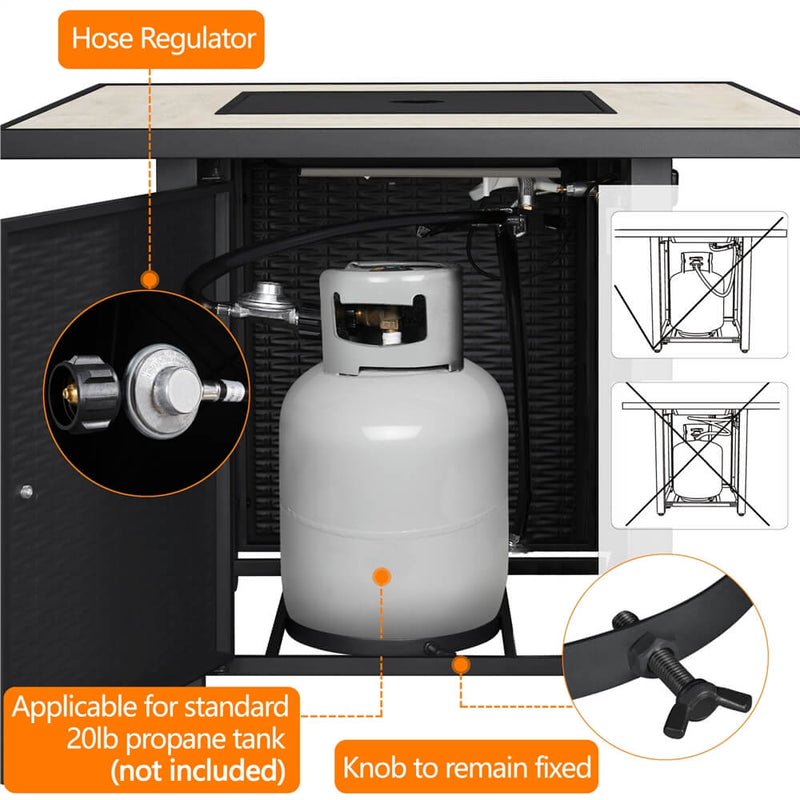 Hose Regulator

Applicable for standard 20lb propane tank (not included)

Knob to remain fixed