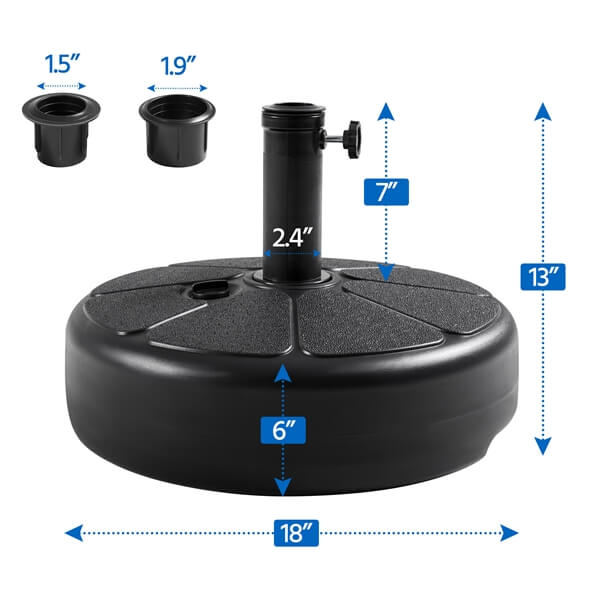 1.5″
1.9″
7″
2.4″
13″
6″
18″