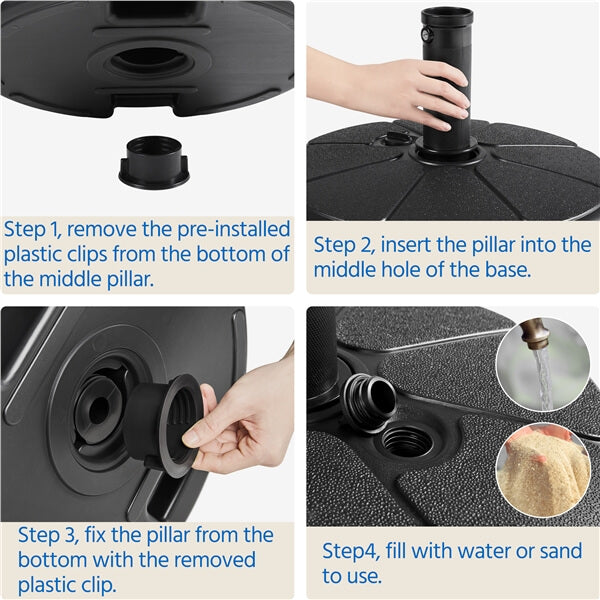 Step 1, remove the pre-installed plastic clips from the bottom of the middle pillar.

Step 2, insert the pillar into the middle hole of the base.

Step 3, fix the pillar from the bottom with the removed plastic clip.

Step4, fill with water or sand to use.