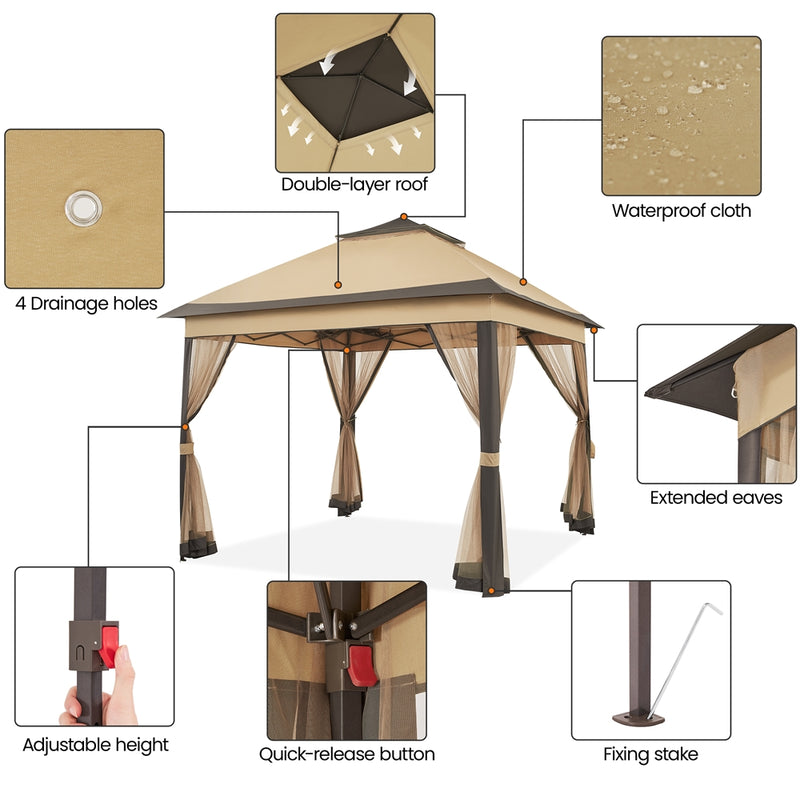 Double-layer roof

Waterproof cloth

4 Drainage holes

Extended eaves

Adjustable height

Quick-release button

Fixing stake