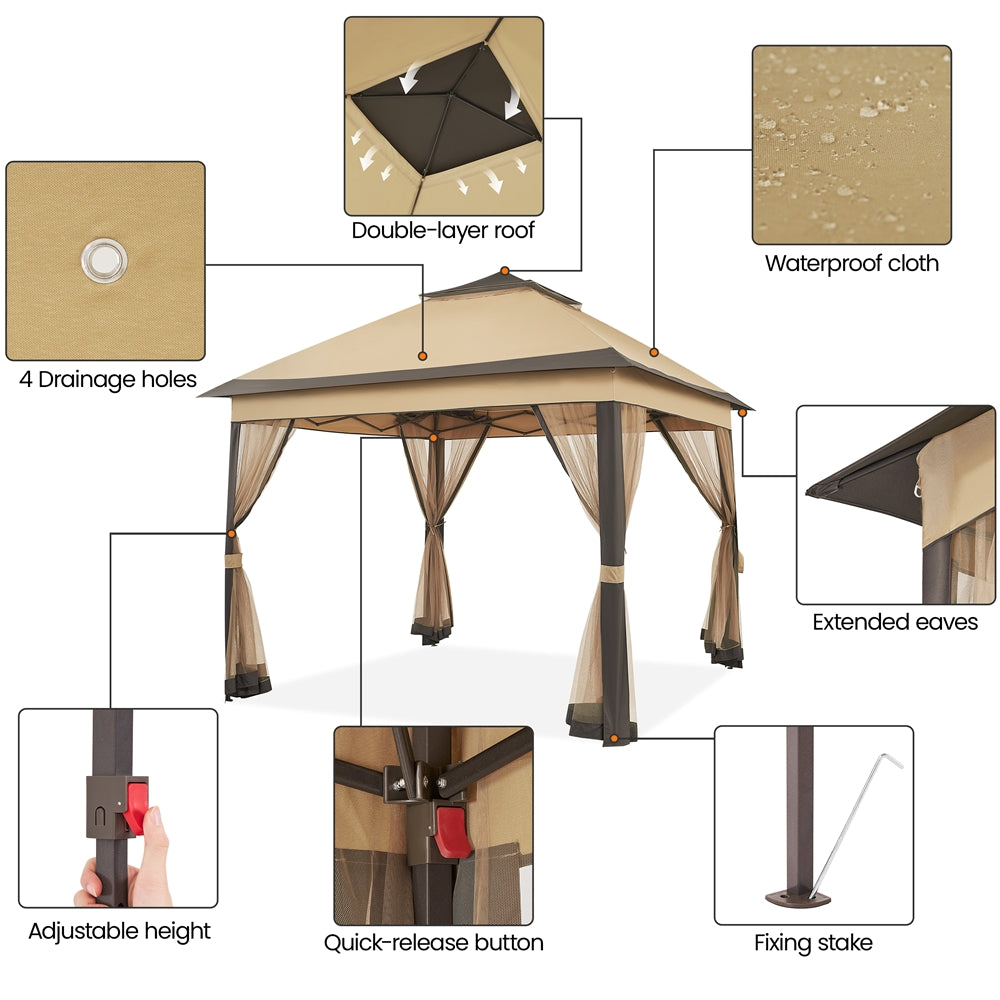 Double-layer roof

Waterproof cloth

4 Drainage holes

Extended eaves

Adjustable height

Quick-release button

Fixing stake