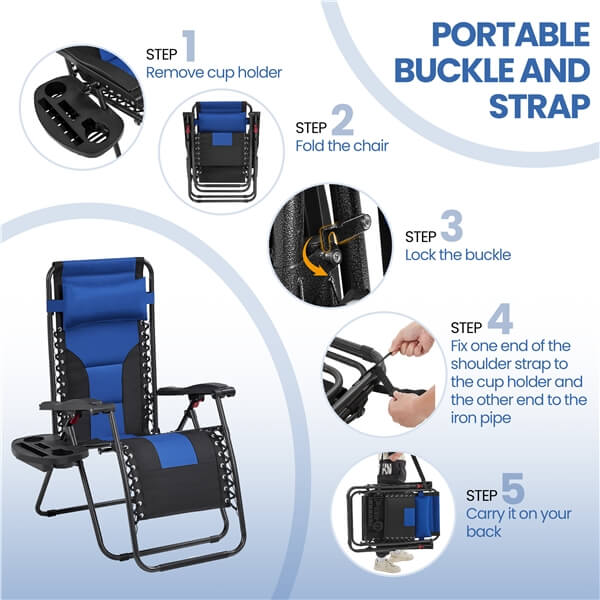 PORTABLE BUCKLE AND STRAP

STEP 1
Remove cup holder

STEP 2
Fold the chair

STEP 3
Lock the buckle

STEP 4
Fix one end of the shoulder strap to the cup holder and the other end to the iron pipe

STEP 5
Carry it on your back