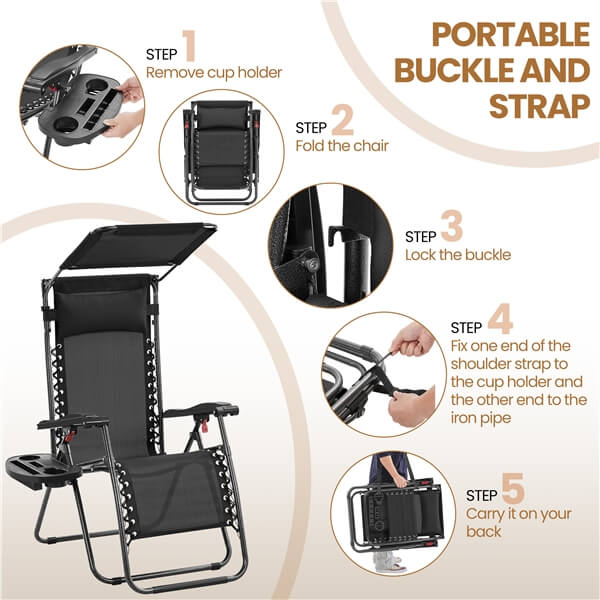 PORTABLE BUCKLE AND STRAP

STEP 1
Remove cup holder

STEP 2
Fold the chair

STEP 3
Lock the buckle

STEP 4
Fix one end of the shoulder strap to the cup holder and the other end to the iron pipe

STEP 5
Carry it on your back