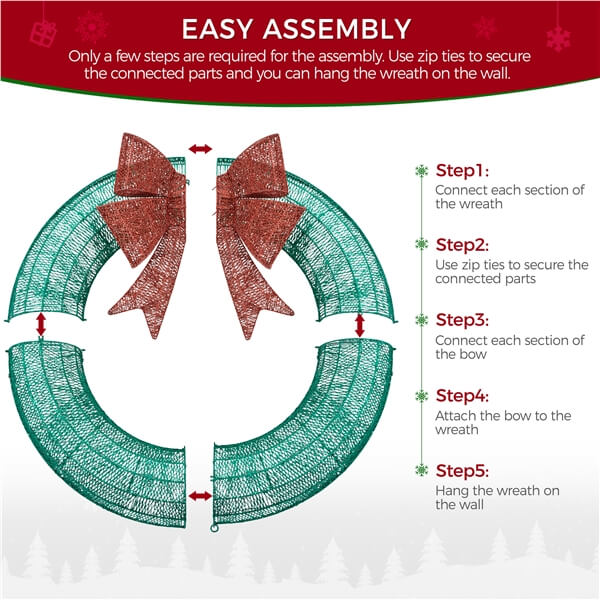 EASY ASSEMBLY

Only a few steps are required for the assembly. Use zip ties to secure the connected parts and you can hang the wreath on the wall.

Step1:
Connect each section of the wreath

Step2:
Use zip ties to secure the connected parts

Step3:
Connect each section of the bow

Step4:
Attach the bow to the wreath

Step5:
Hang the wreath on the wall