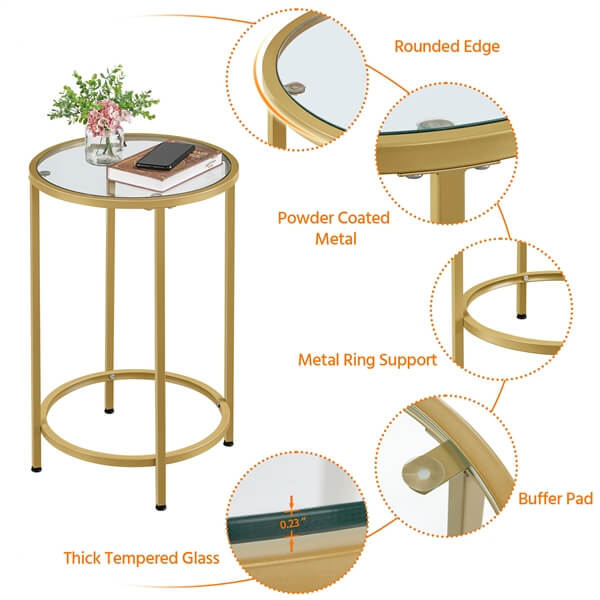 Rounded Edge

Powder Coated Metal

Metal Ring Support

Buffer Pad

0.23"

Thick Tempered Glass