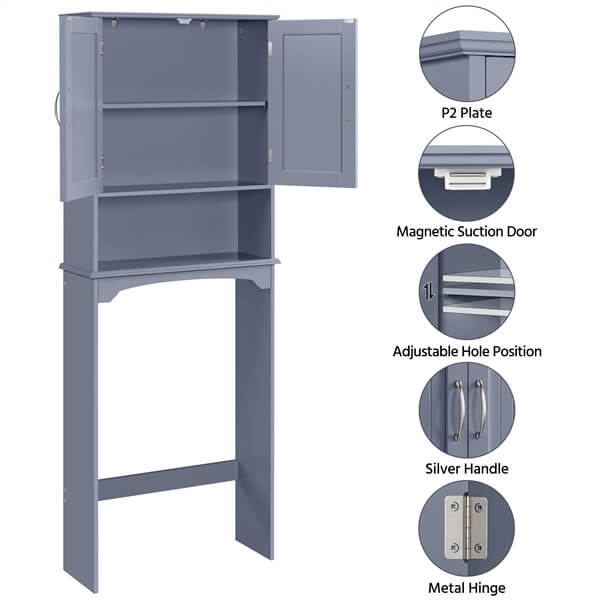 P2 Plate

Magnetic Suction Door

Adjustable Hole Position

Silver Handle

Metal Hinge