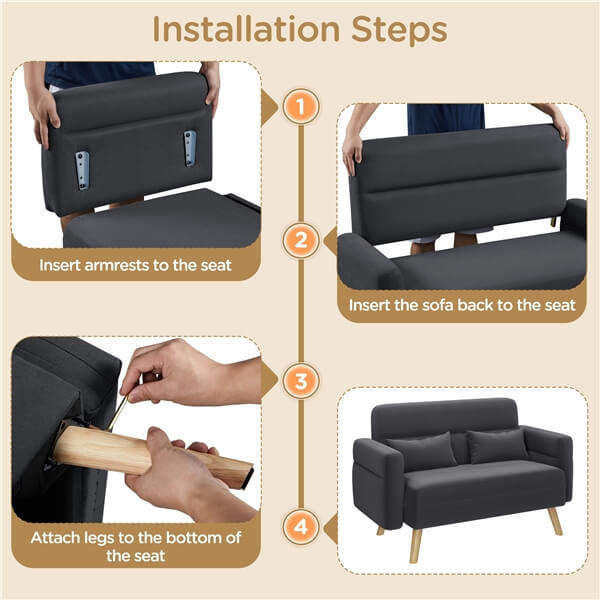 Installation Steps

1

Insert armrests to the seat

2

Insert the sofa back to the seat

3

Attach legs to the bottom of the seat

4