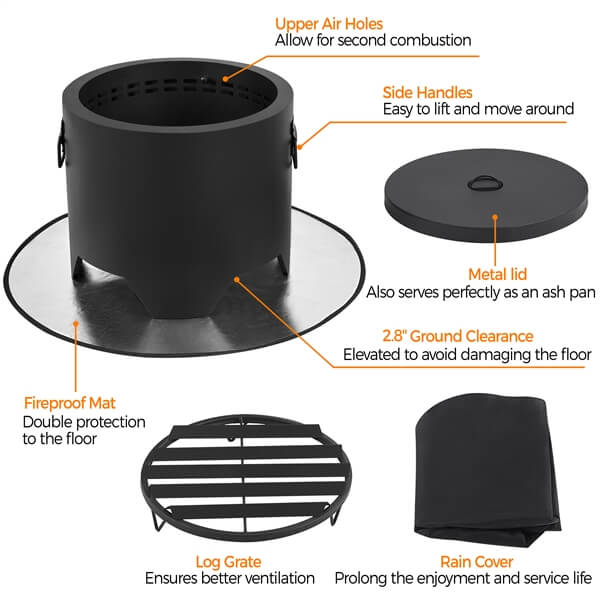 Upper Air Holes
Allow for second combustion

Side Handles
Easy to lift and move around

Metal lid
Also serves perfectly as an ash pan

2.8" Ground Clearance
Elevated to avoid damaging the floor

Fireproof Mat
Double protection to the floor

Log Grate
Ensures better ventilation

Rain Cover
Prolong the enjoyment and service life