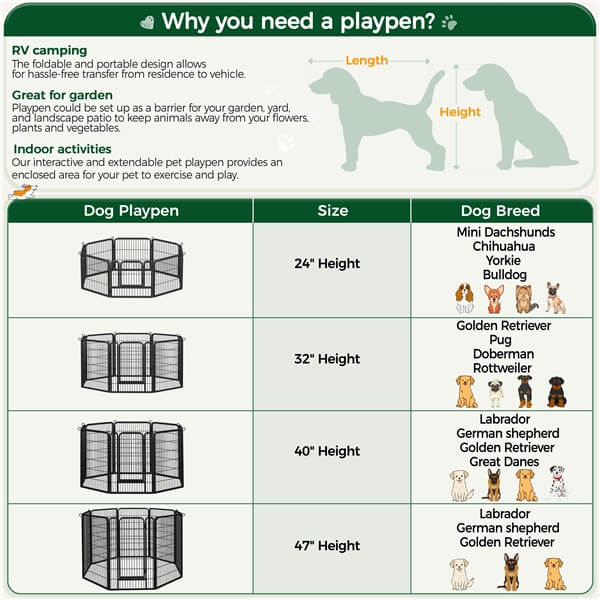 Why you need a playpen?

RV camping
The foldable and portable design allows for hassle-free transfer from residence to vehicle.

Great for garden
Playpen could be set up as a barrier for your garden, yard, and landscape patio to keep animals away from your flowers, plants and vegetables.

Indoor activities
Our interactive and extendable pet playpen provides an enclosed area for your pet to exercise and play.

Length
Height

| Dog Playpen | Size | Dog Breed |
|---|---|---|
| | 24" Height | Mini Dachshunds Chihuahua Yorkie Bulldog |
| | 32" Height | Golden Retriever Pug Doberman Rottweiler |
| | 40" Height | Labrador German shepherd Golden Retriever Great Danes |
| | 47" Height | Labrador German shepherd Golden Retriever |