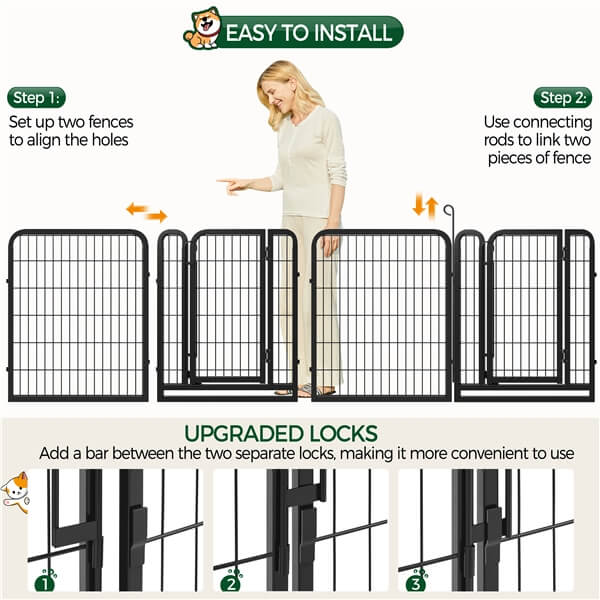 EASY TO INSTALL

Step 1:
Set up two fences to align the holes

Step 2:
Use connecting rods to link two pieces of fence

UPGRADED LOCKS
Add a bar between the two separate locks, making it more convenient to use

1

2

3