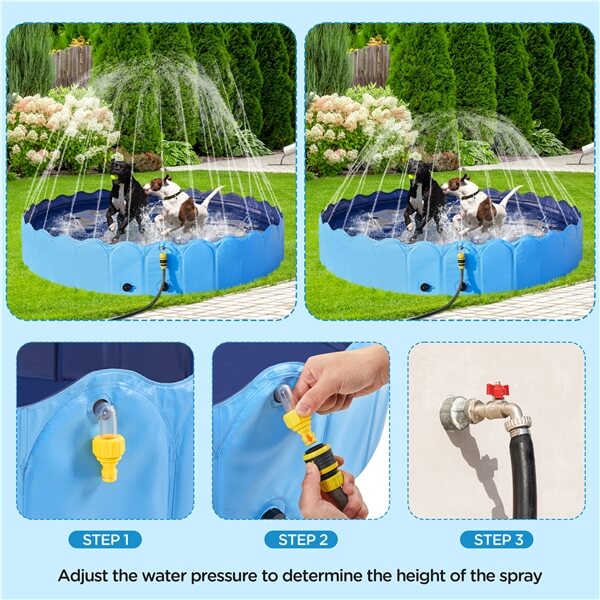 STEP 1

STEP 2

STEP 3

Adjust the water pressure to determine the height of the spray