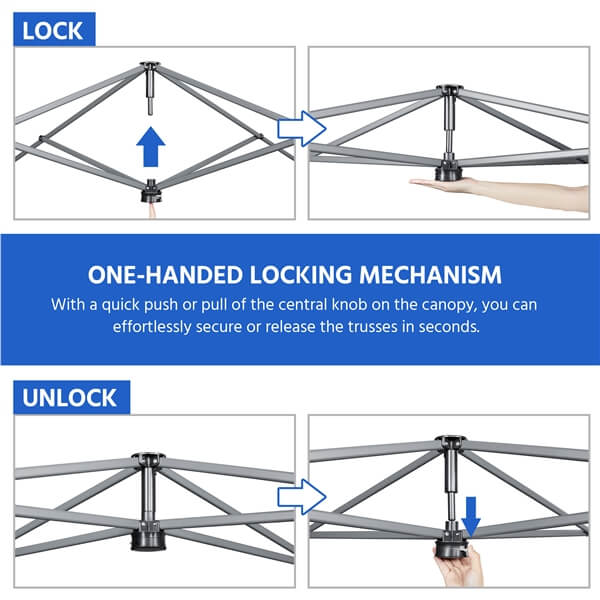 LOCK

ONE-HANDED LOCKING MECHANISM

With a quick push or pull of the central knob on the canopy, you can effortlessly secure or release the trusses in seconds.

UNLOCK