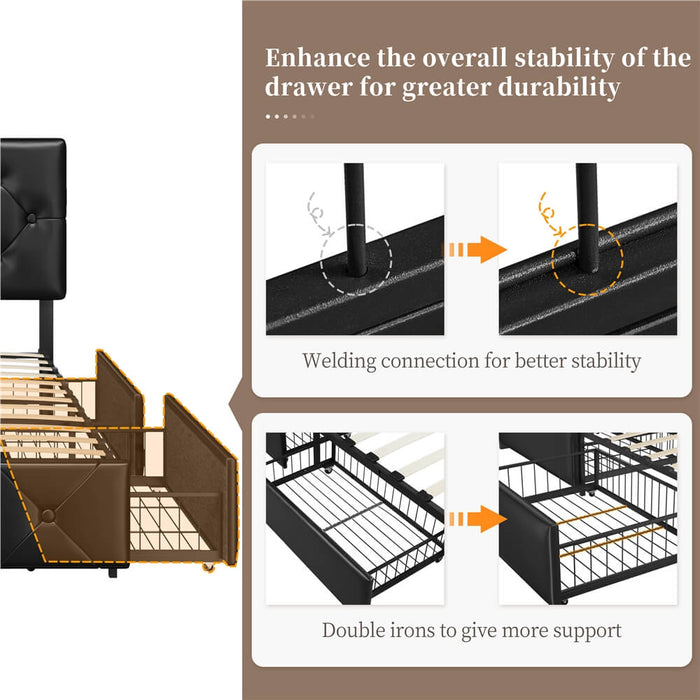 Enhance the overall stability of the drawer for greater durability

Welding connection for better stability

Double irons to give more support