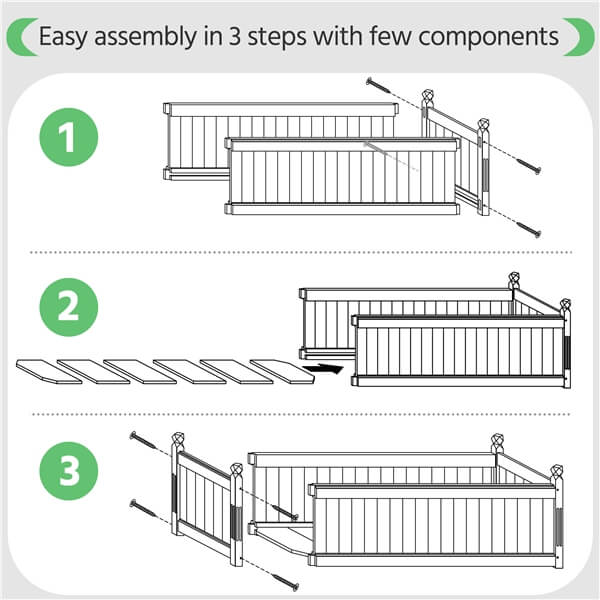 Easy assembly in 3 steps with few components

1

2

3