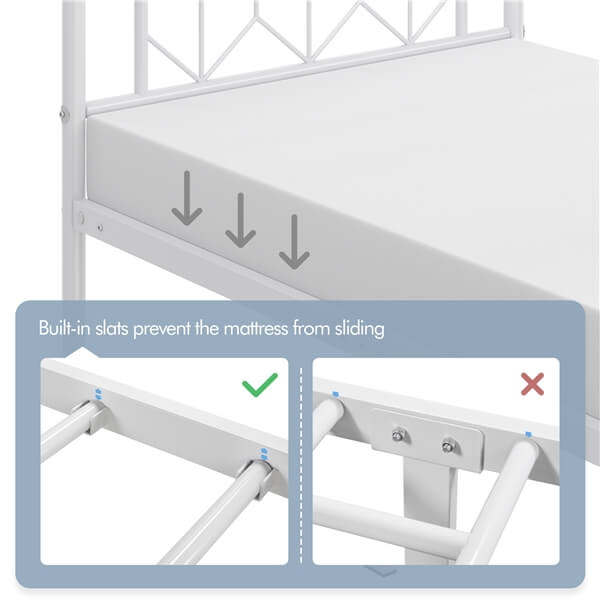 Built-in slats prevent the mattress from sliding