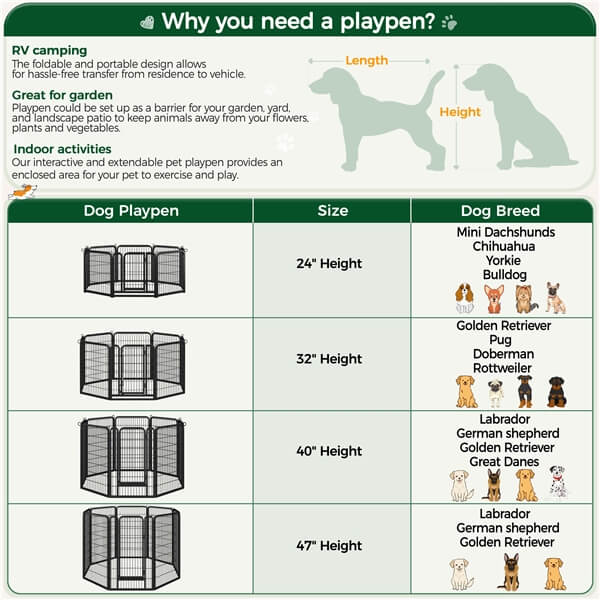 Why you need a playpen?

RV camping
The foldable and portable design allows for hassle-free transfer from residence to vehicle.

Great for garden
Playpen could be set up as a barrier for your garden, yard, and landscape patio to keep animals away from your flowers, plants and vegetables.

Indoor activities
Our interactive and extendable pet playpen provides an enclosed area for your pet to exercise and play.

Length

Height

| Dog Playpen | Size | Dog Breed |
|---|---|---|
| | 24" Height | Mini Dachshunds Chihuahua Yorkie Bulldog |
| | 32" Height | Golden Retriever Pug Doberman Rottweiler |
| | 40" Height | Labrador German shepherd Golden Retriever Great Danes |
| | 47" Height | Labrador German shepherd Golden Retriever |