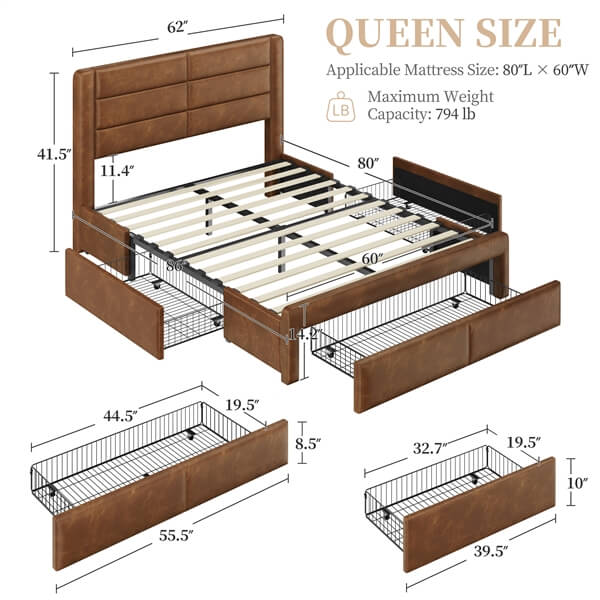 QUEEN SIZE

Applicable Mattress Size: 80″L × 60″W

LB

Maximum Weight Capacity: 794 lb

62″

41.5″

11.4″

80″

86″

60″

14.2″

44.5″

19.5″

8.5″

55.5″

32.7″

19.5″

10″

39.5″