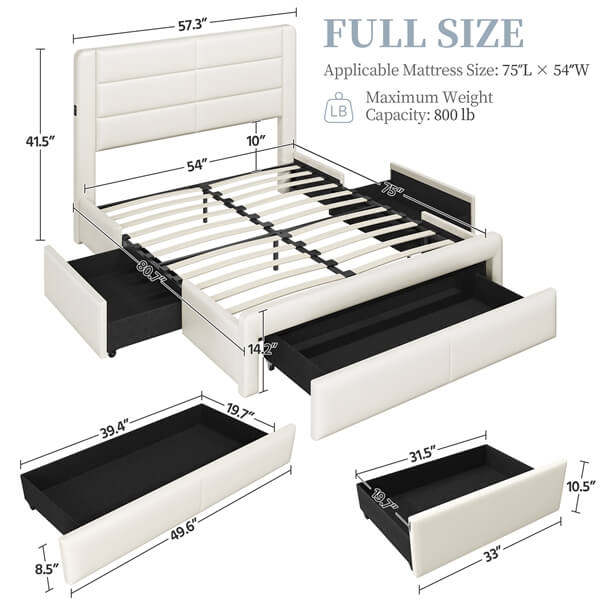 FULL SIZE

Applicable Mattress Size: 75″L × 54″W

LB

Maximum Weight Capacity: 800 lb

57.3″

41.5″

10″

54″

75″

80.7″

14.2″

39.4″

19.7″

49.6″

8.5″

31.5″

19.7″

10.5″

33″