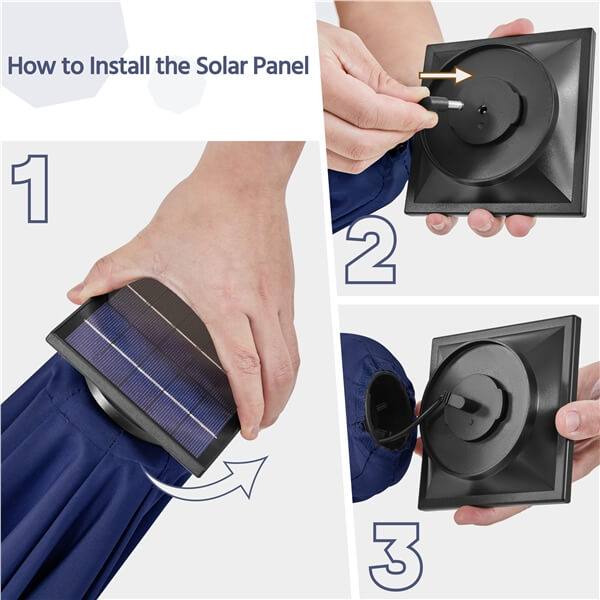 How to Install the Solar Panel

1

2

3