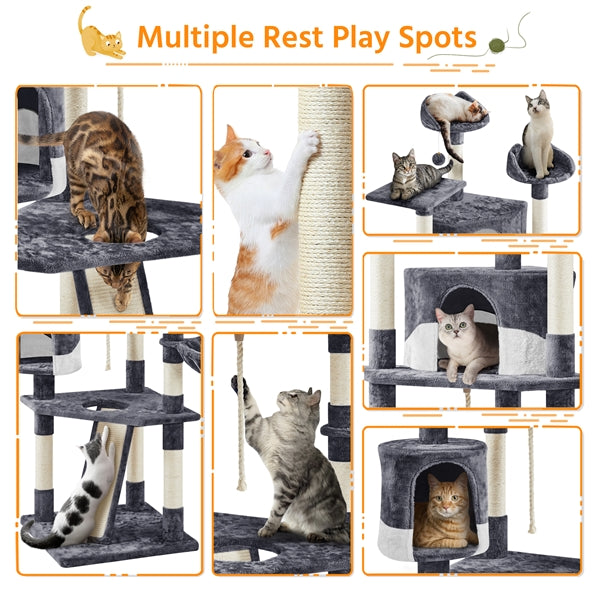 Multiple Rest Play Spots